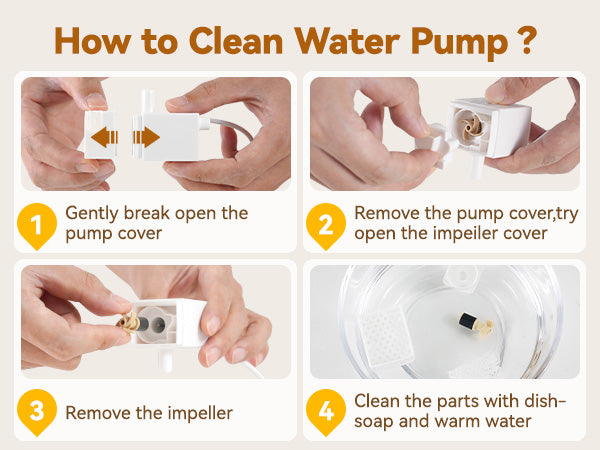 How to Clean Water Pump ?

1 Gently break open the pump cover

2 Remove the pump cover,try open the impeiler cover

3 Remove the impeller

4 Clean the parts with dish-soap and warm water