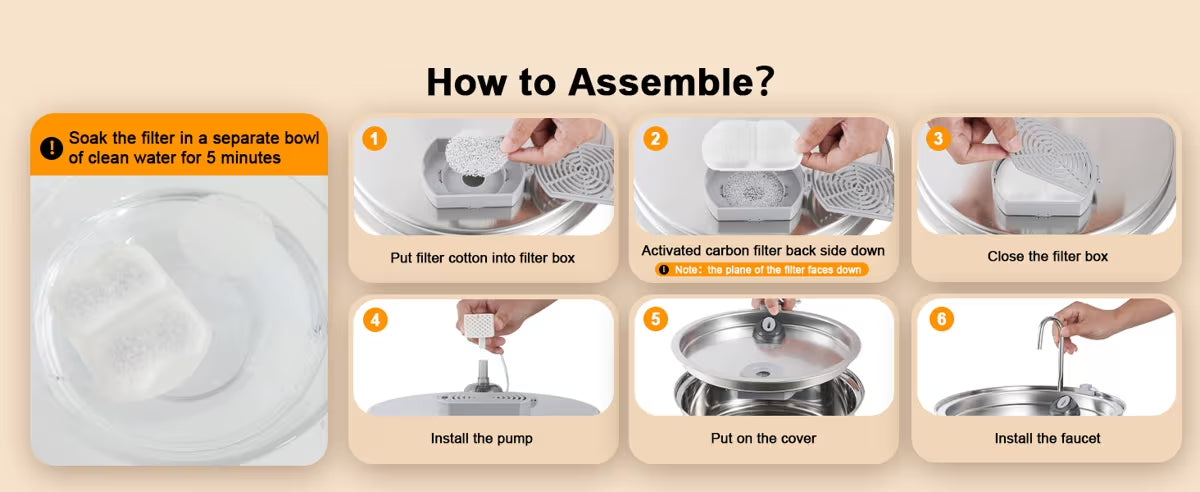 How to Assemble?

! Soak the filter in a separate bowl of clean water for 5 minutes

1
Put filter cotton into filter box

2
Activated carbon filter back side down
! Note: the plane of the filter faces down

3
Close the filter box

4
Install the pump

5
Put on the cover

6
Install the faucet