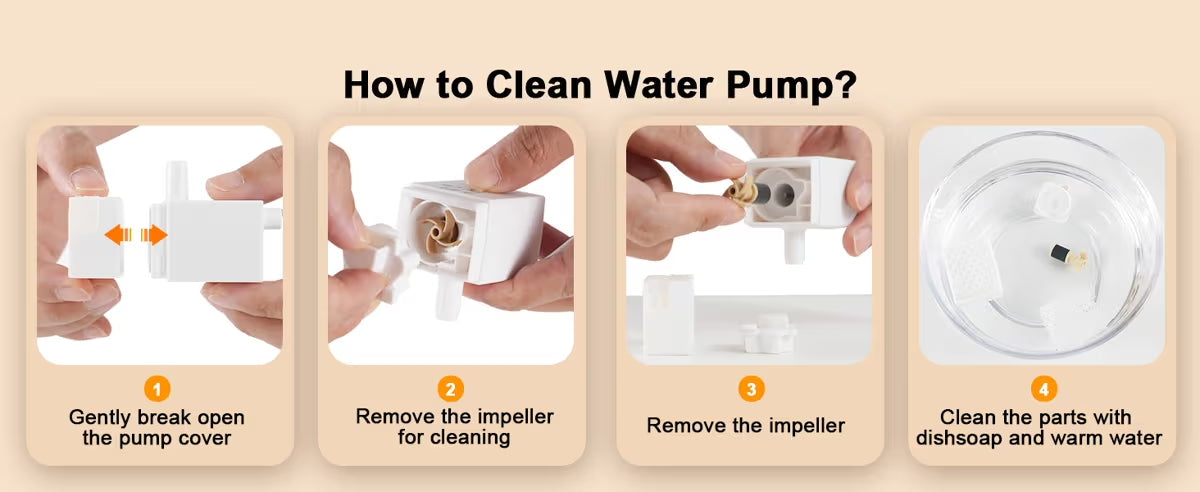 How to Clean Water Pump?

1
Gently break open the pump cover

2
Remove the impeller for cleaning

3
Remove the impeller

4
Clean the parts with dishsoap and warm water